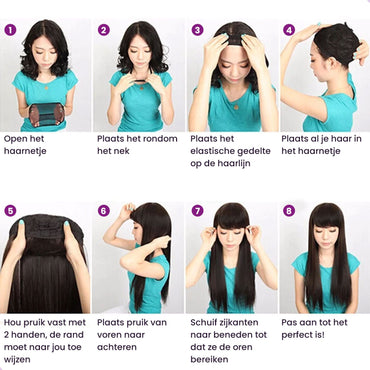 1
Open het haarnetje

2
Plaats het rondom het nek

3
Plaats het elastische gedelte op de haarlijn

4
Plaats al je haar in het haarnetje

5
Hou pruik vast met 2 handen, de rand moet naar jou toe wijzen

6
Plaats pruik van voren naar achteren

7
Schuif zijkanten naar beneden tot dat ze de oren bereiken

8
Pas aan tot het perfect is!