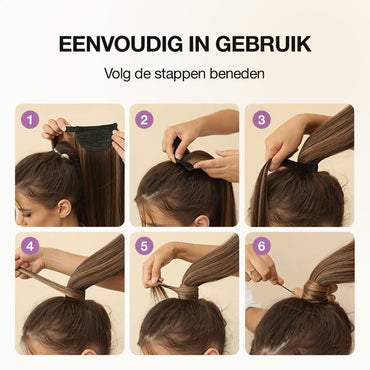 EENVOUDIG IN GEBRUIK

Volg de stappen beneden

1

2

3

4

5

6