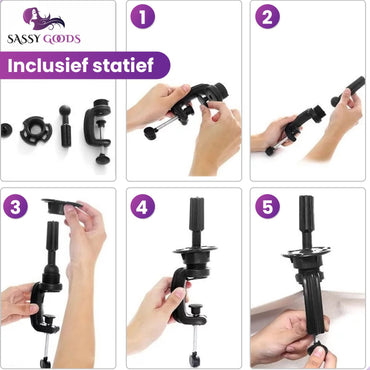 SASSY GOODS

Inclusief statief

1

2

3

4

5