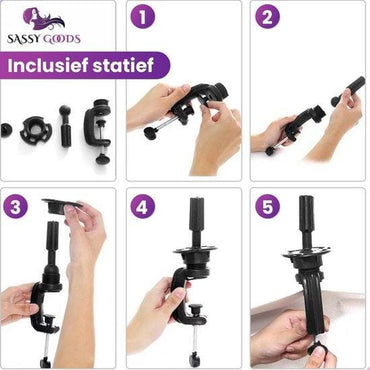 SASSY GOODS

Inclusief statief

1

2

3

4

5