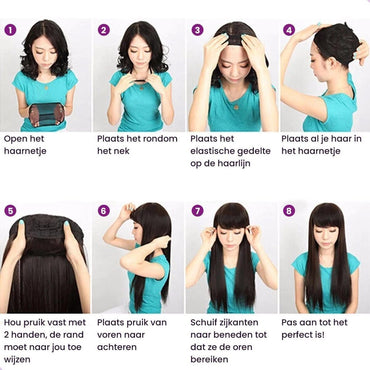 1
Open het haarnetje

2
Plaats het rondom het nek

3
Plaats het elastische gedelte op de haarlijn

4
Plaats al je haar in het haarnetje

5
Hou pruik vast met 2 handen, de rand moet naar jou toe wijzen

6
Plaats pruik van voren naar achteren

7
Schuif zijkanten naar beneden tot dat ze de oren bereiken

8
Pas aan tot het perfect is!